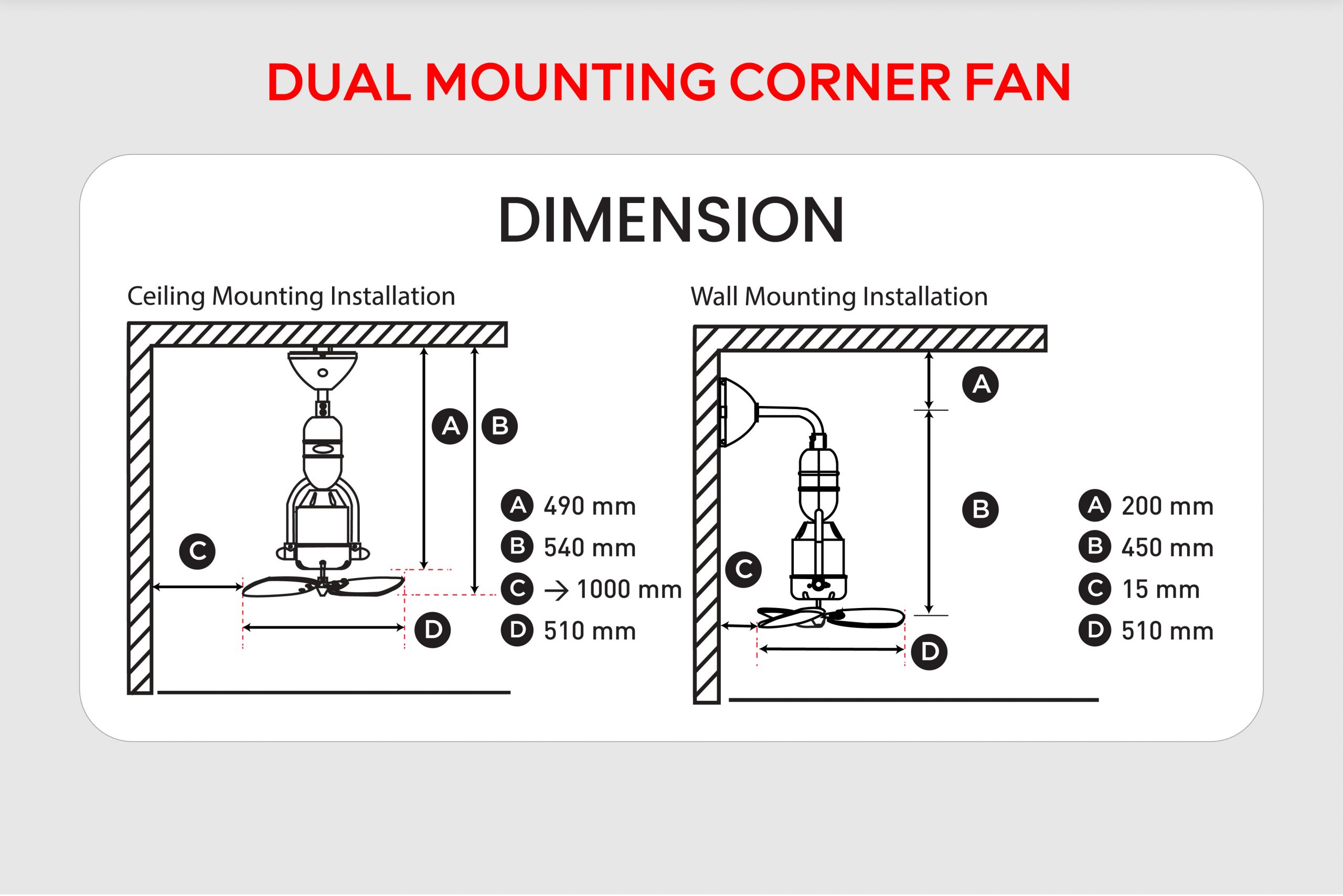 DUAL MOUNTING CORNER FAN

DIMENSION

Ceiling Mounting Installation

A B

C

D

A 490 mm
B 540 mm
C → 1000 mm
D 510 mm

Wall Mounting Installation

A

B

C

D

A 200 mm
B 450 mm
C 15 mm
D 510 mm